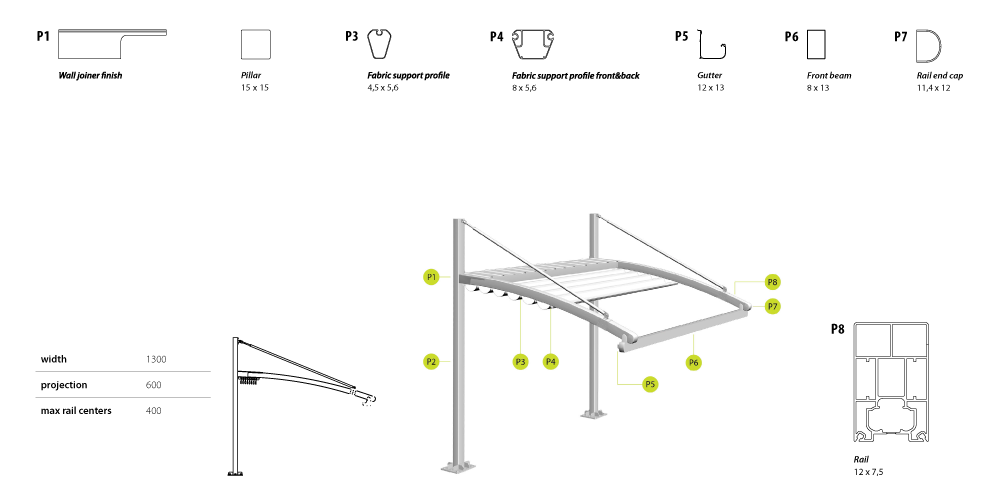 P1
Wall joiner finish

Pillar
15 x 15

P3
Fabric support profile
4,5 x 5,6

P4
Fabric support profile front&back
8 x 5,6

P5
Gutter
12 x 13

P6
Front beam
8 x 13

P7
Rail end cap
11,4 x 12

| width | 1300 |
|---|---|
| projection | 600 |
| max rail centers | 400 |

P1
P2
P3
P4
P5
P6
P7
P8

P8
Rail
12 x 7,5